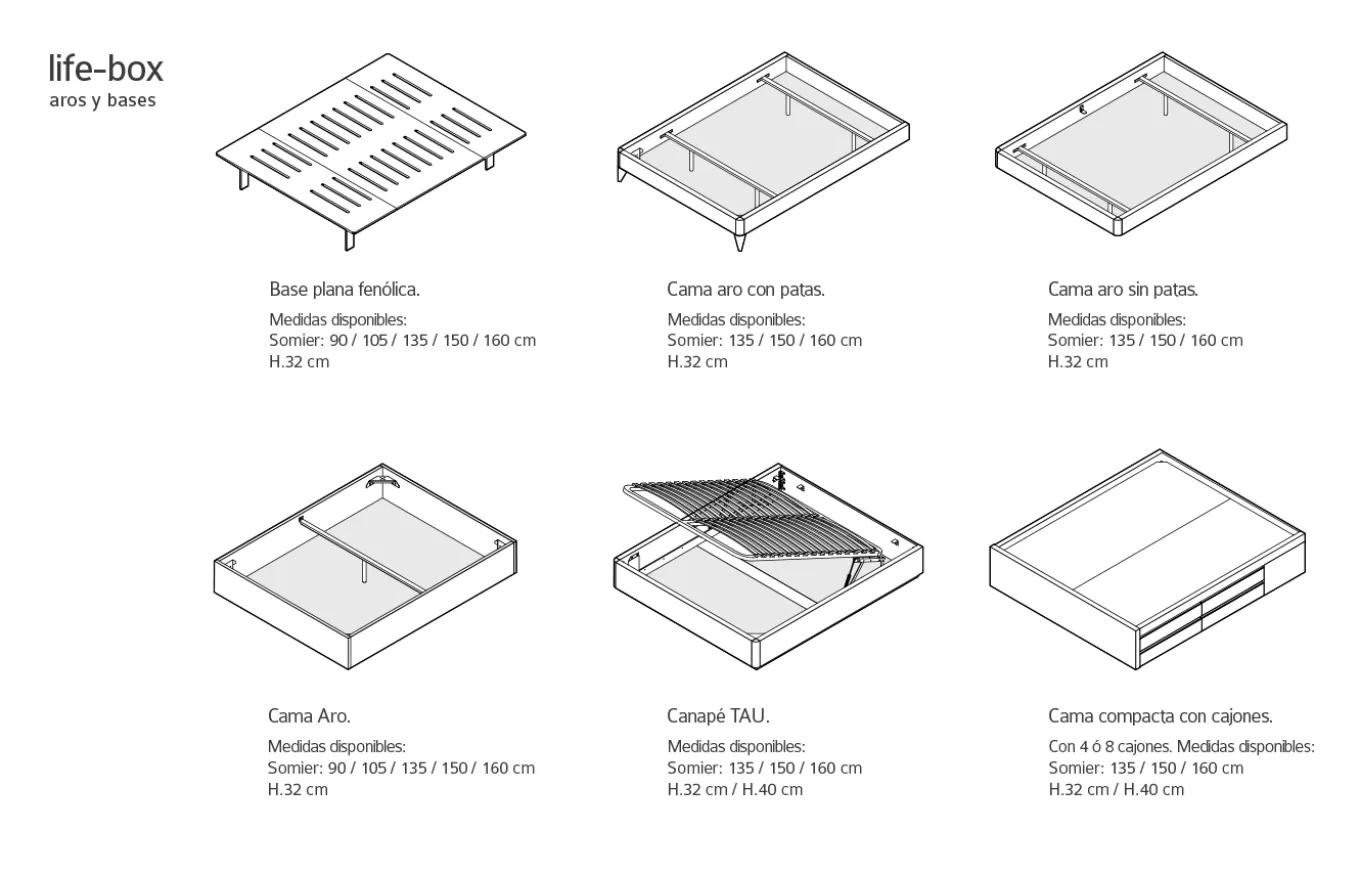 life-box
aros y bases

Base plana fenólica.
Medidas disponibles:
Somier: 90 / 105 / 135 / 150 / 160 cm
H.32 cm

Cama aro con patas.
Medidas disponibles:
Somier: 135 / 150 / 160 cm
H.32 cm

Cama aro sin patas.
Medidas disponibles:
Somier: 135 / 150 / 160 cm
H.32 cm

Cama Aro.
Medidas disponibles:
Somier: 90 / 105 / 135 / 150 / 160 cm
H.32 cm

Canapé TAU.
Medidas disponibles:
Somier: 135 / 150 / 160 cm
H.32 cm / H.40 cm

Cama compacta con cajones.
Con 4 ó 8 cajones. Medidas disponibles:
Somier: 135 / 150 / 160 cm
H.32 cm / H.40 cm